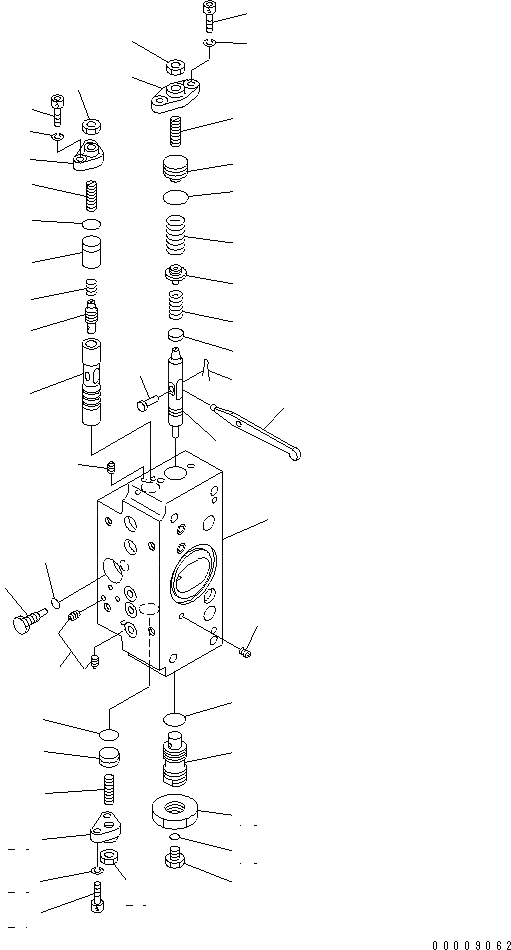 00009062