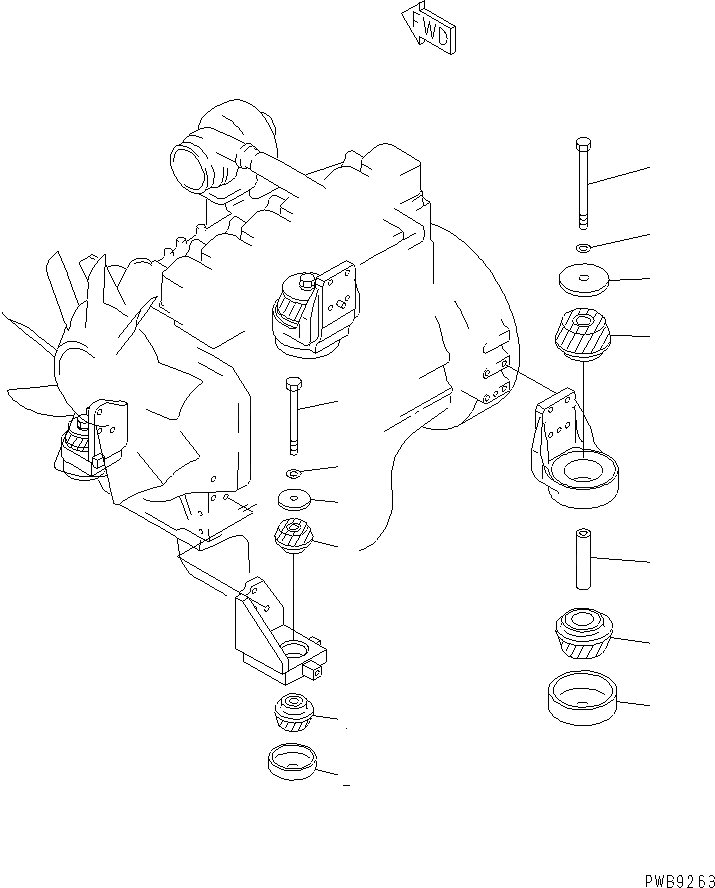 FWD

PWB9263