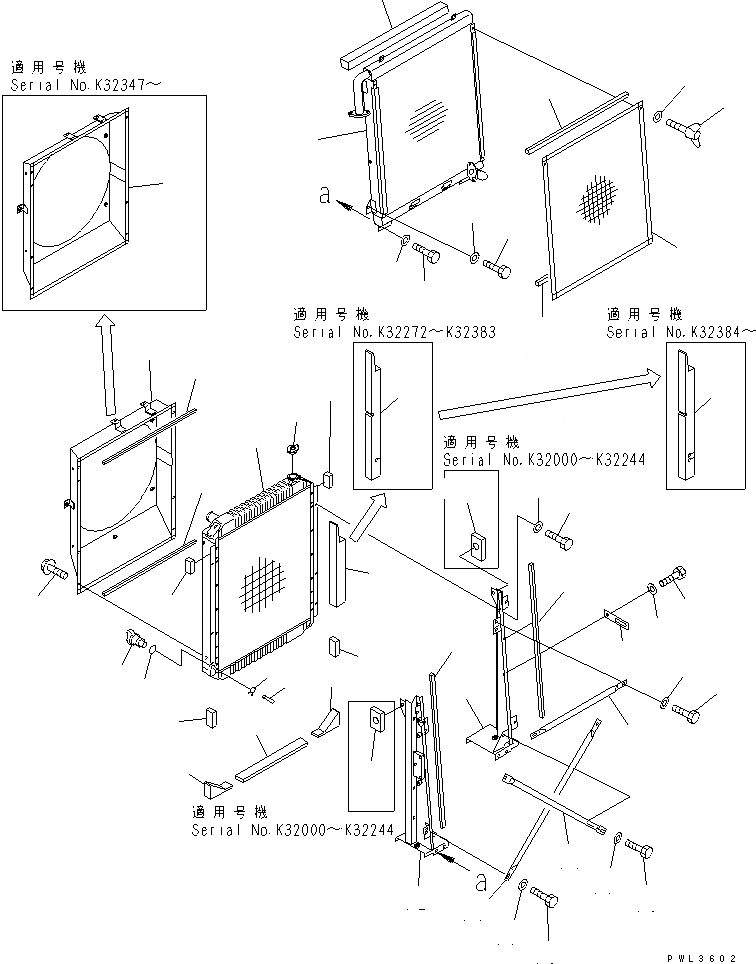 適用号機
Serial No.K32347～

a

適用号機
Serial No.K32272～K32383

適用号機
Serial No.K32384～

適用号機
Serial No.K32000～K32244

適用号機
Serial No.K32000～K32244

a

PWL3602