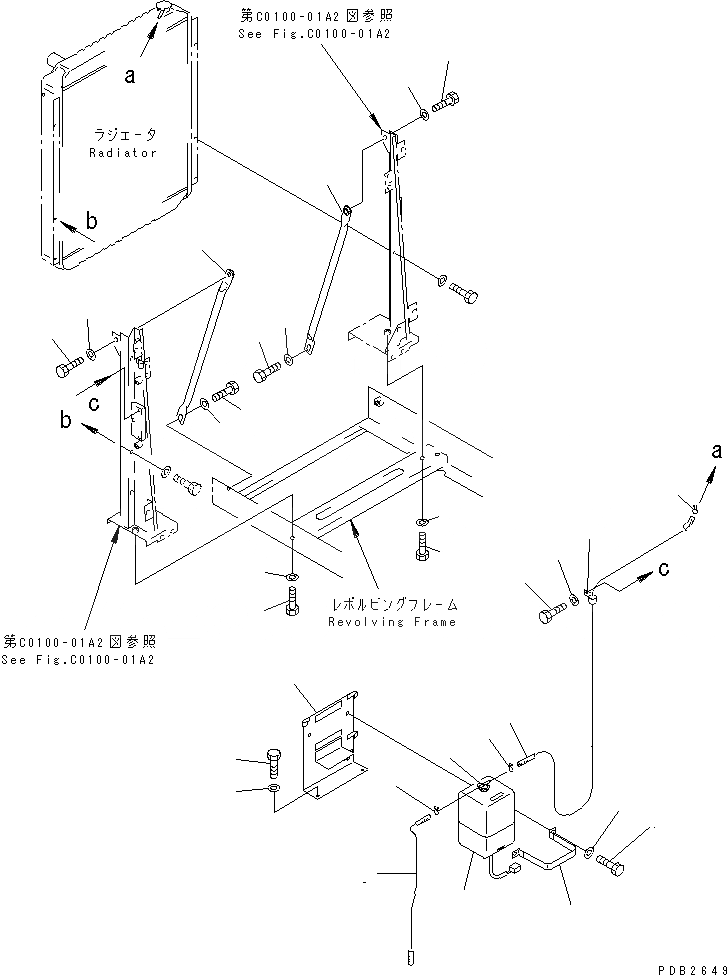 第C0100-01A2図参照
See Fig.C0100-01A2

a

ラジエータ
Radiator

b

c

b

a

c

レボルビングフレーム
Revolving Frame

第C0100-01A2図参照
See Fig.C0100-01A2

PDB2649