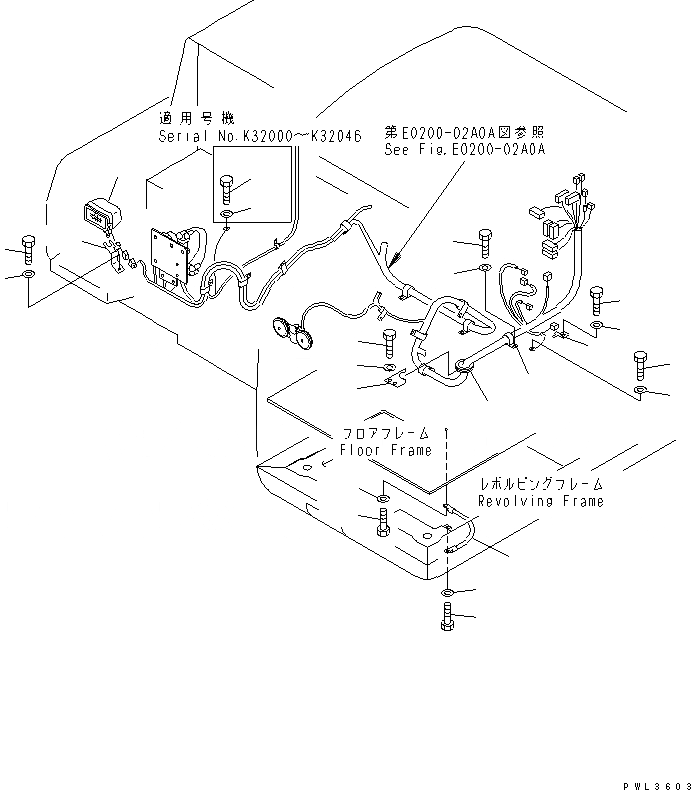 適用号機
Serial No.K32000～K32046

第E0200-02A0A図参照
See Fig.E0200-02A0A

フロアフレーム
Floor Frame

レボルビングフレーム
Revolving Frame

PWL3603