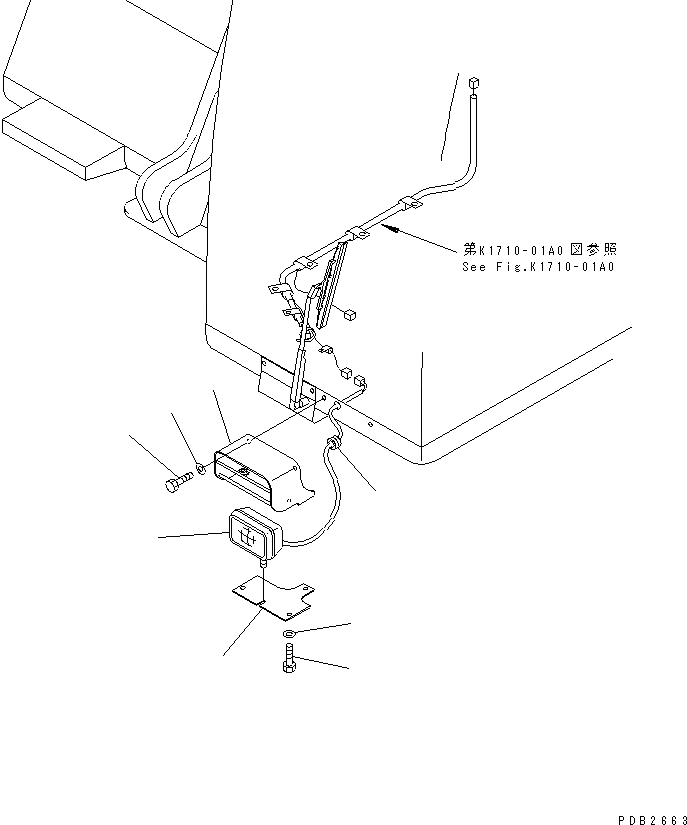 第K1710-01A0図参照
See Fig.K1710-01A0

PDB2663