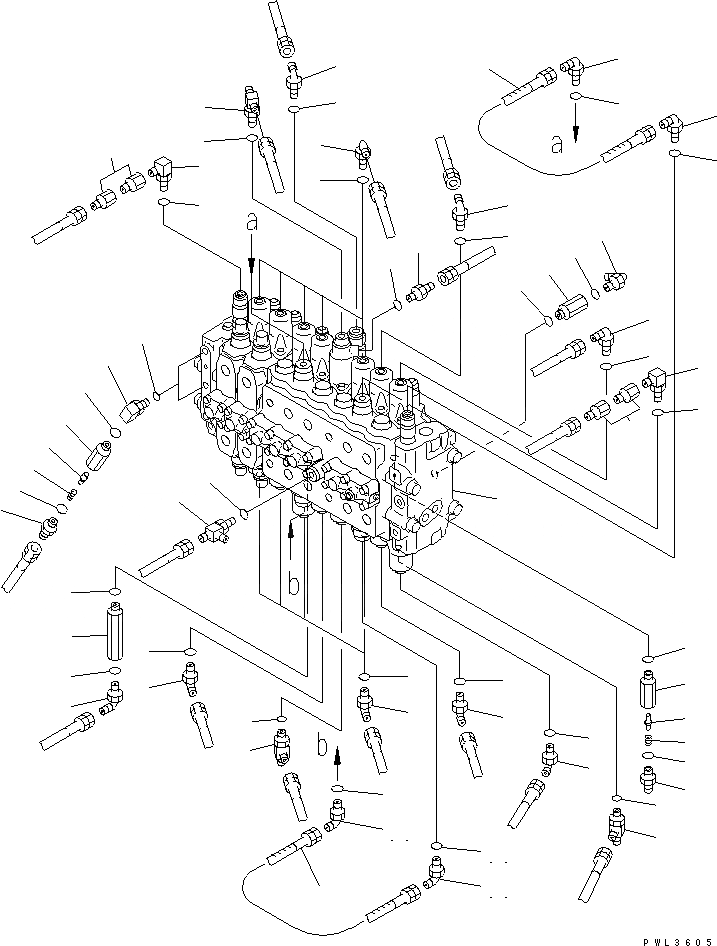 a
a
b
b
PWL3605