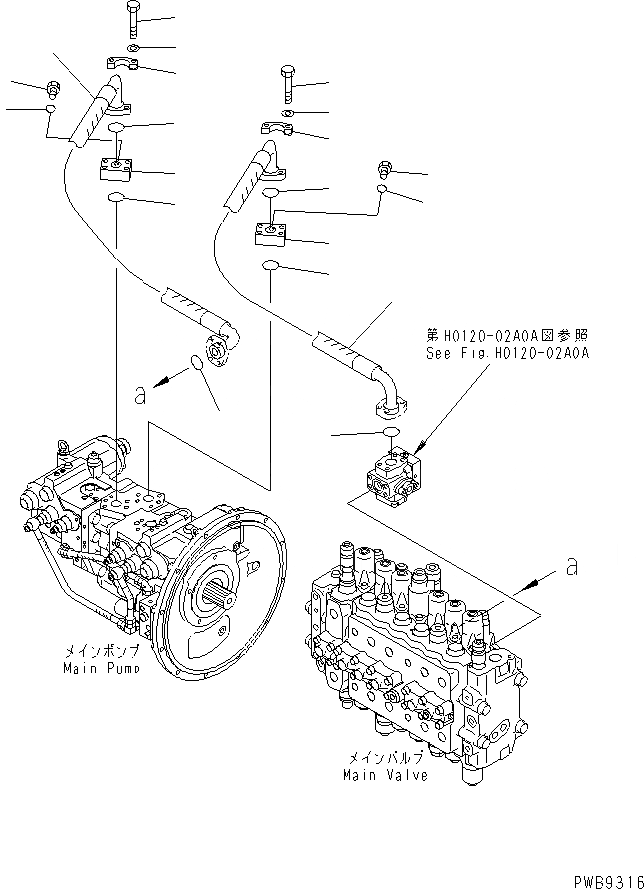 第H0120-02A0A図参照
See Fig.H0120-02A0A

a

a

メインポンプ
Main Pump

メインバルブ
Main Valve

PWB9316