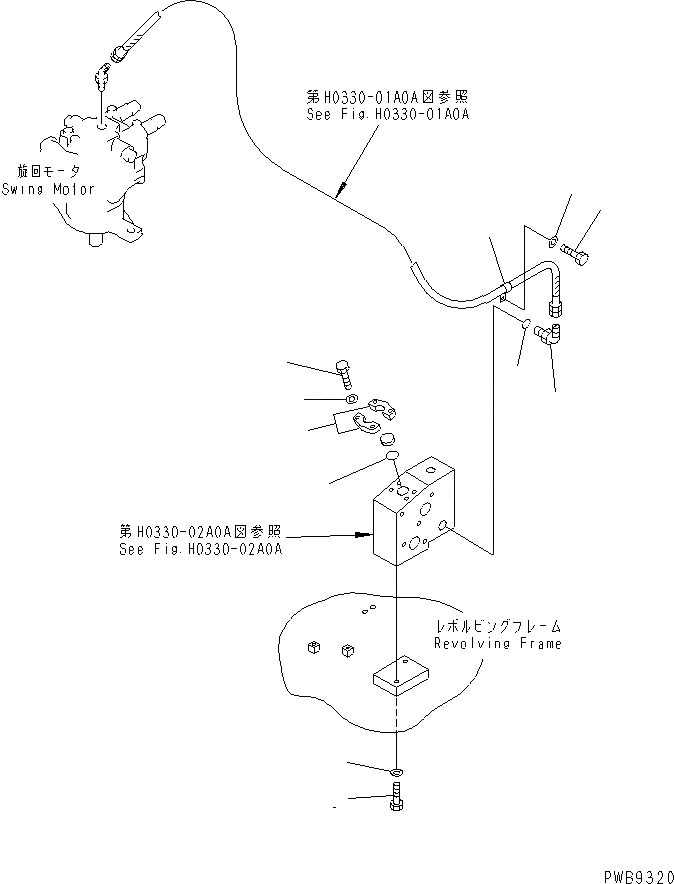 第H0330-01A0A図参照
See Fig.H0330-01A0A

旋回モータ
Swing Motor

第H0330-02A0A図参照
See Fig.H0330-02A0A

レボルビングフレーム
Revolving Frame

PWB9320