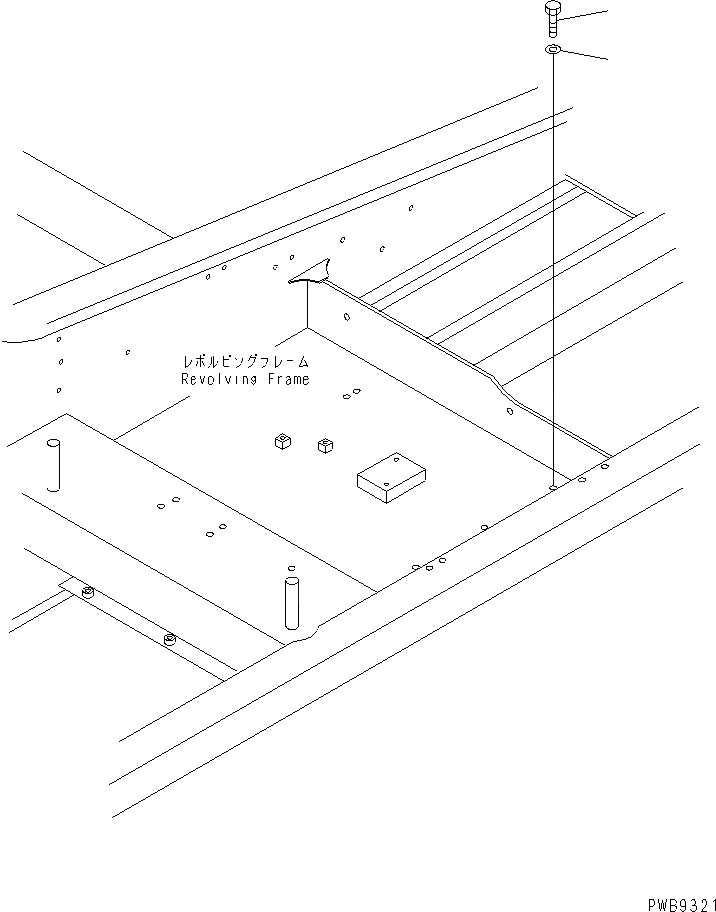 レボルビングフレーム
Revolving Frame

PWB9321