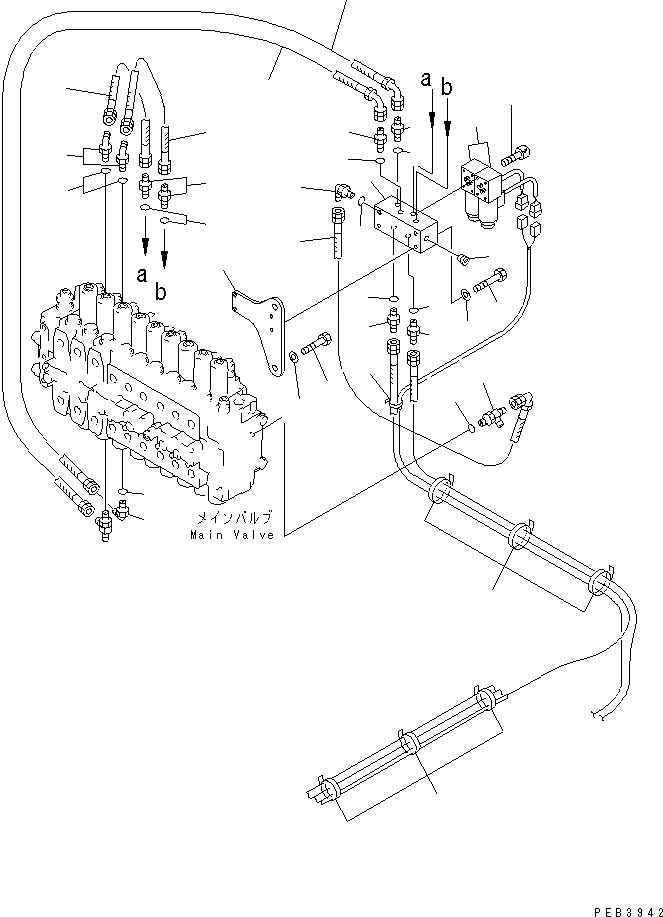 a
b
a
b
メインバルブ
Main Valve
PEB3942