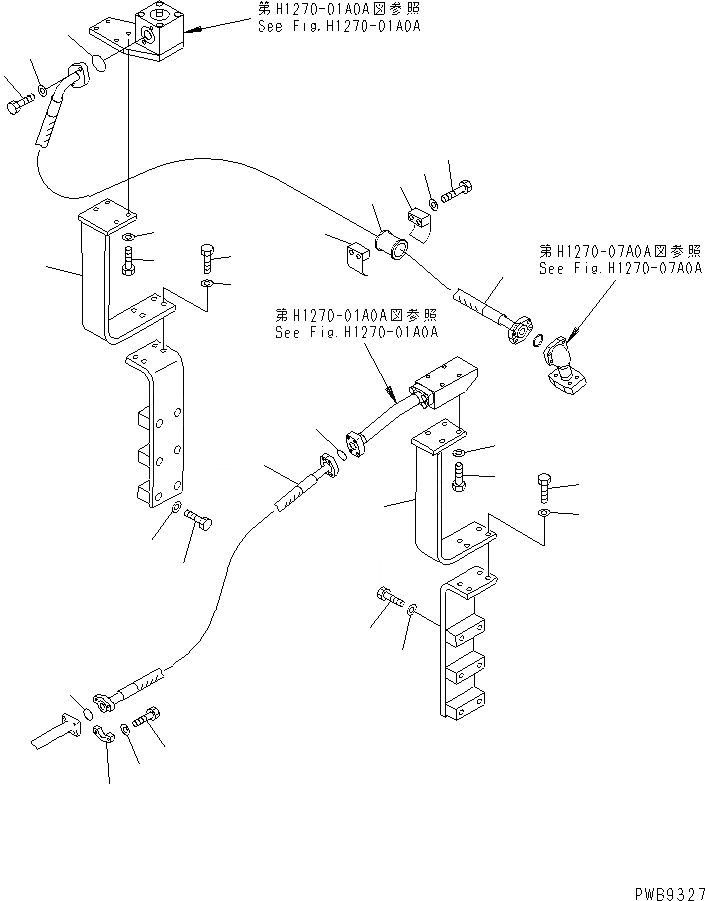 第H1270-01A0A図参照
See Fig.H1270-01A0A

第H1270-07A0A図参照
See Fig.H1270-07A0A

第H1270-01A0A図参照
See Fig.H1270-01A0A

PWB9327