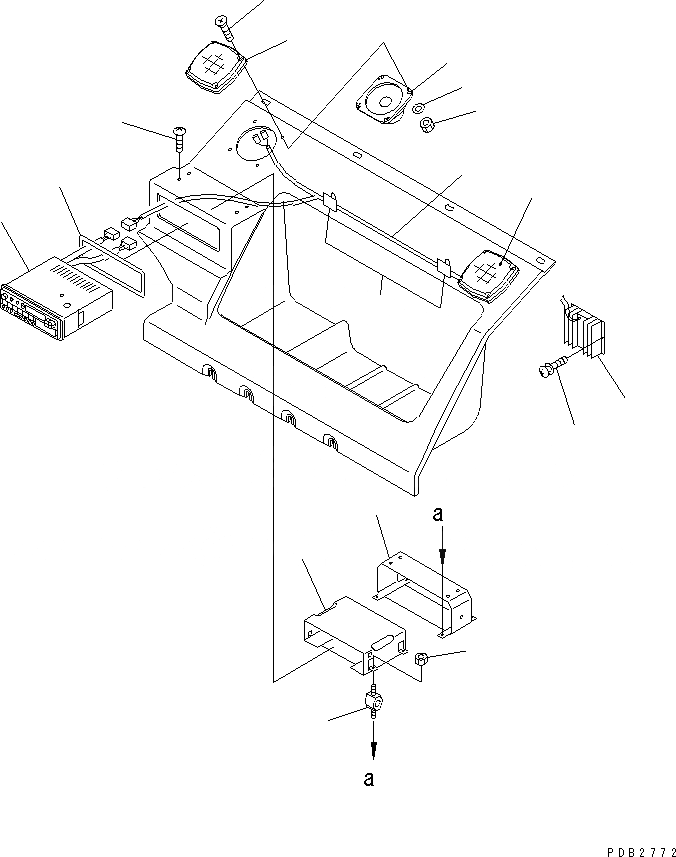 a

a

PDB2772