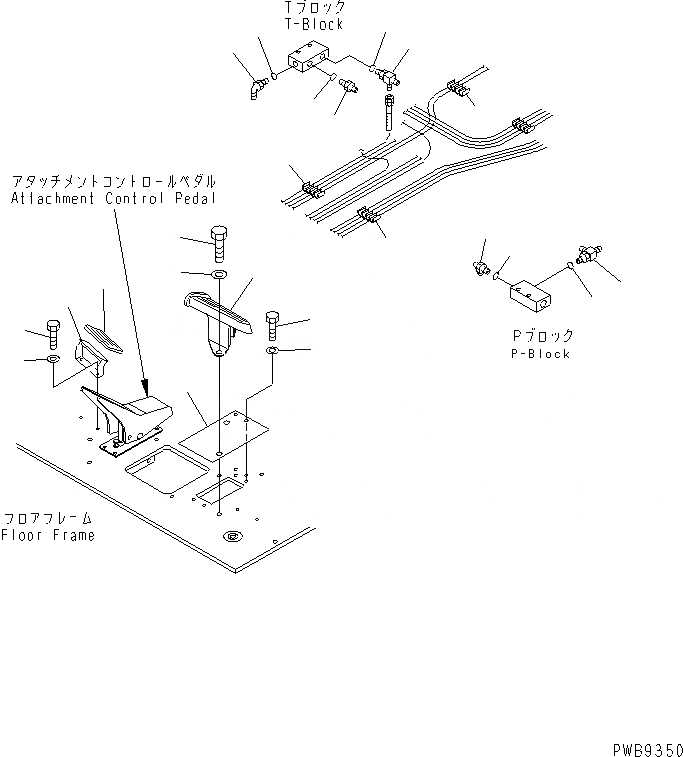 Tブロック
T-Block

アタッチメントコントロールペダル
Attachment Control Pedal

Pブロック
P-Block

フロアフレーム
Floor Frame

PWB9350