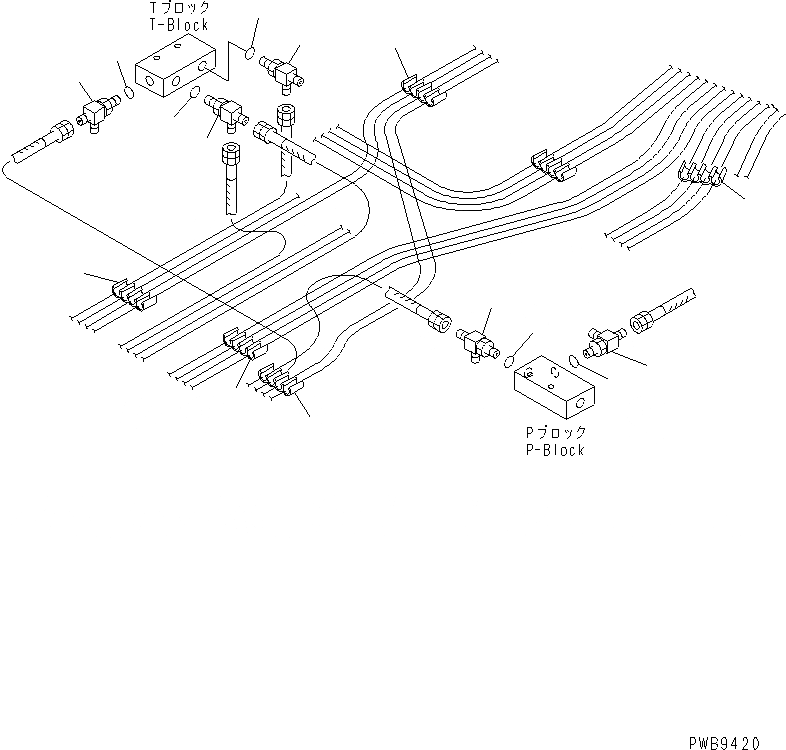 Tブロック
T-Block

Pブロック
P-Block

PWB9420