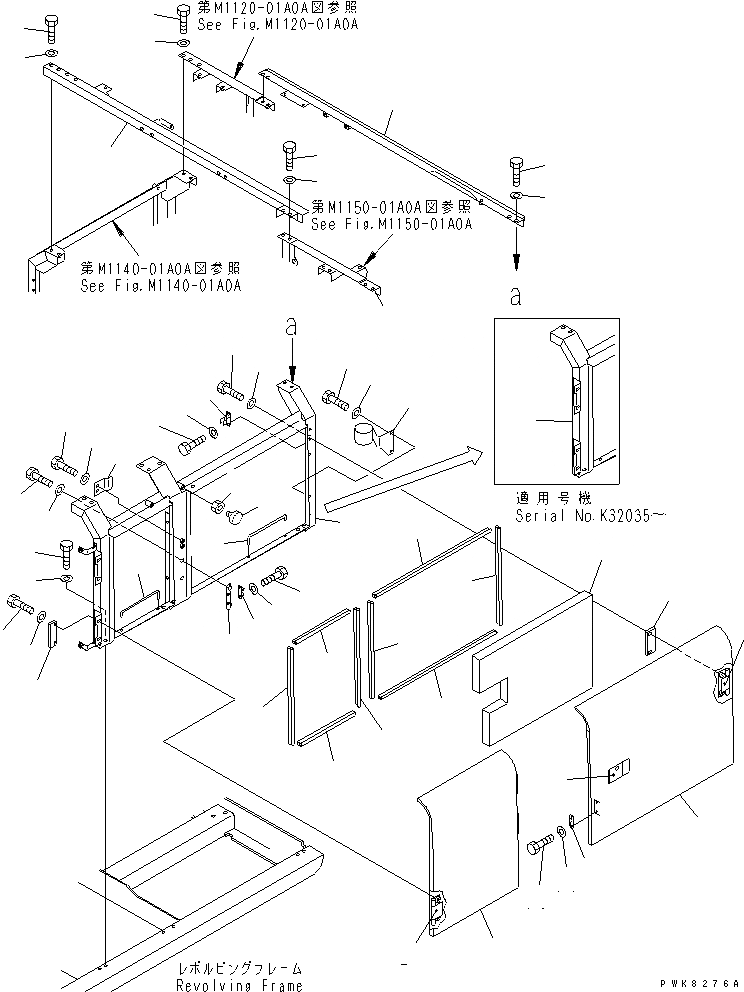 第M1120-01A0A図参照
See Fig.M1120-01A0A

第M1150-01A0A図参照
See Fig.M1150-01A0A

第M1140-01A0A図参照
See Fig.M1140-01A0A

a

a

適用号機
Serial No.K32035～

レボルビングフレーム
Revolving Frame

PWK8276A