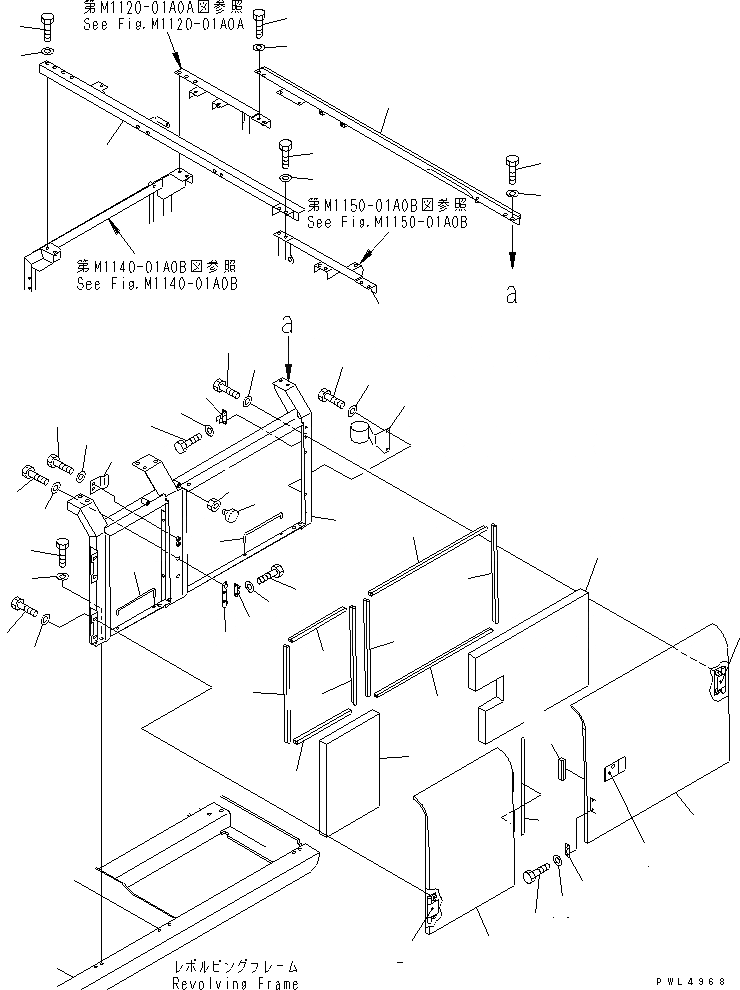 第M1120-01A0A図参照
See Fig.M1120-01A0A

第M1150-01A0B図参照
See Fig.M1150-01A0B

第M1140-01A0B図参照
See Fig.M1140-01A0B

a

a

レボルビングフレーム
Revolving Frame

PWL4968