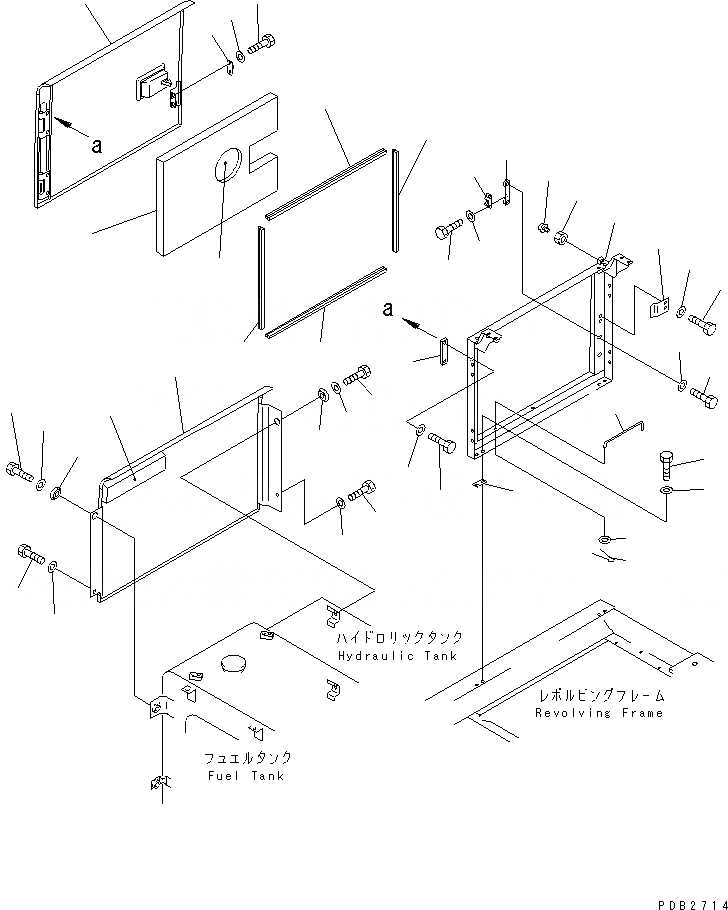 a

a

ハイドロリックタンク
Hydraulic Tank

レボルビングフレーム
Revolving Frame

フュエルタンク
Fuel Tank

PDB2714