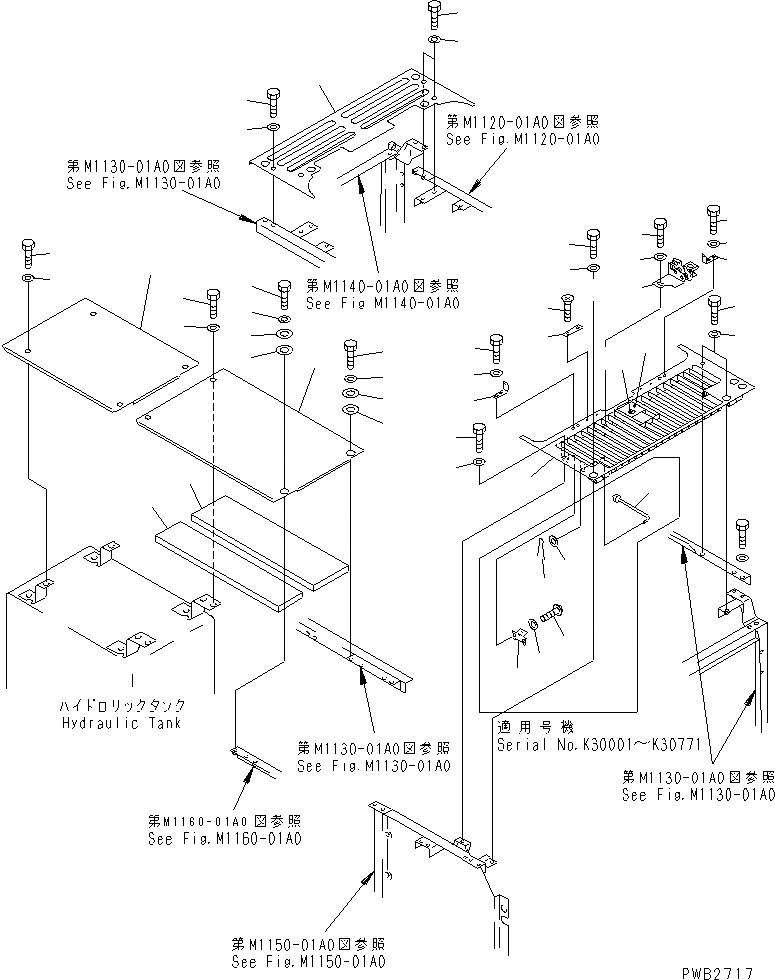 第M1120-01A0図参照
See Fig.M1120-01A0

第M1130-01A0図参照
See Fig.M1130-01A0

第M1140-01A0図参照
See Fig M1140-01A0

ハイドロリックタンク
Hydraulic Tank

第M1130-01A0図参照
See Fig.M1130-01A0

適用号機
Serial No.K30001~K30771

第M1130-01A0図参照
See Fig.M1130-01A0

第M1160-01A0図参照
See Fig.M1160-01A0

第M1150-01A0図参照
See Fig.M1150-01A0

PWB2717