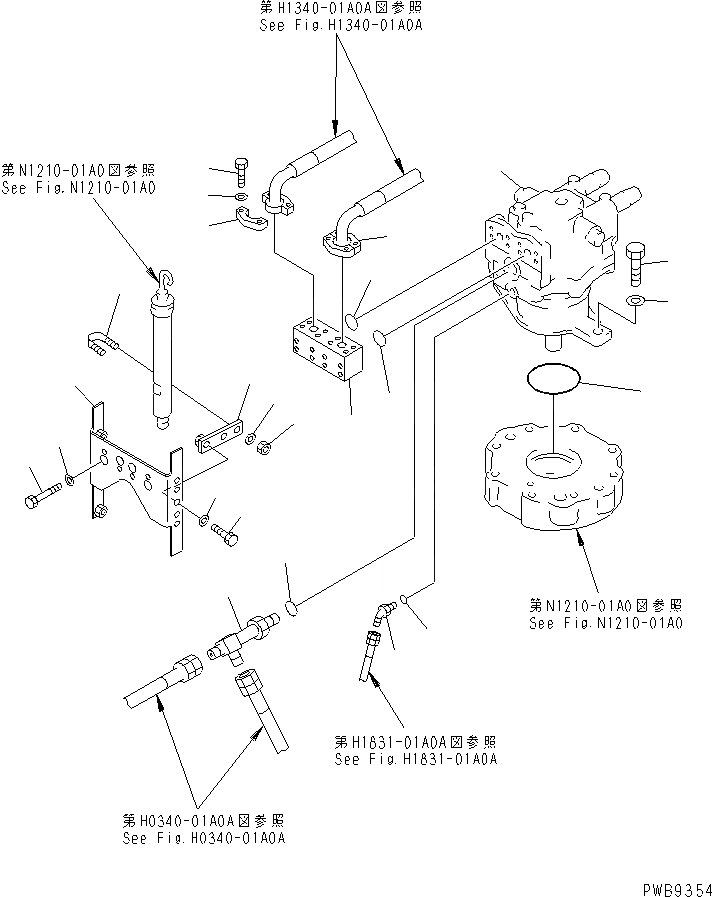 第H1340-01A0A図参照
See Fig.H1340-01A0A

第N1210-01A0図参照
See Fig.N1210-01A0

第N1210-01A0図参照
See Fig.N1210-01A0

第H1831-01A0A図参照
See Fig.H1831-01A0A

第H0340-01A0A図参照
See Fig.H0340-01A0A

PWB9354