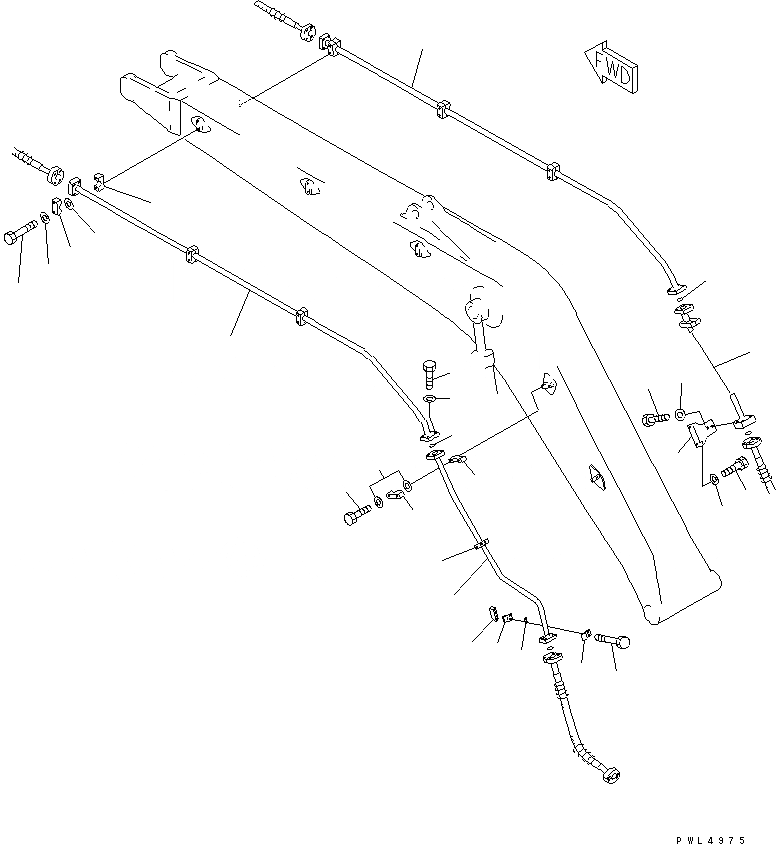 FWD

PWL4975