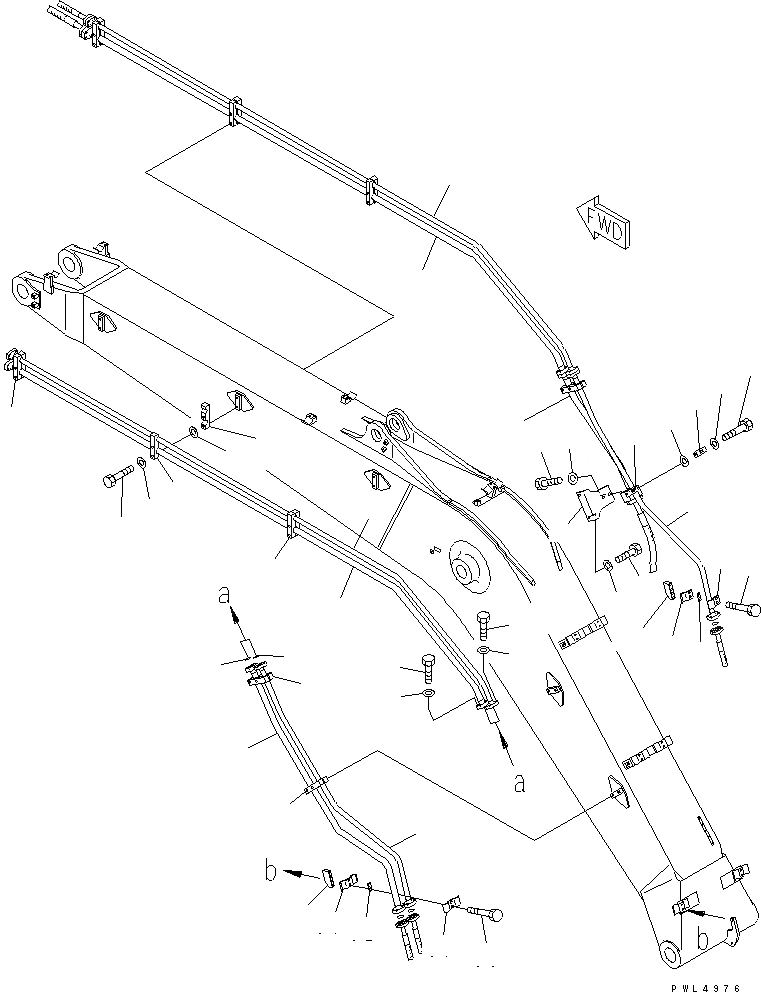 FWD

a

a

b

b

PWL4976