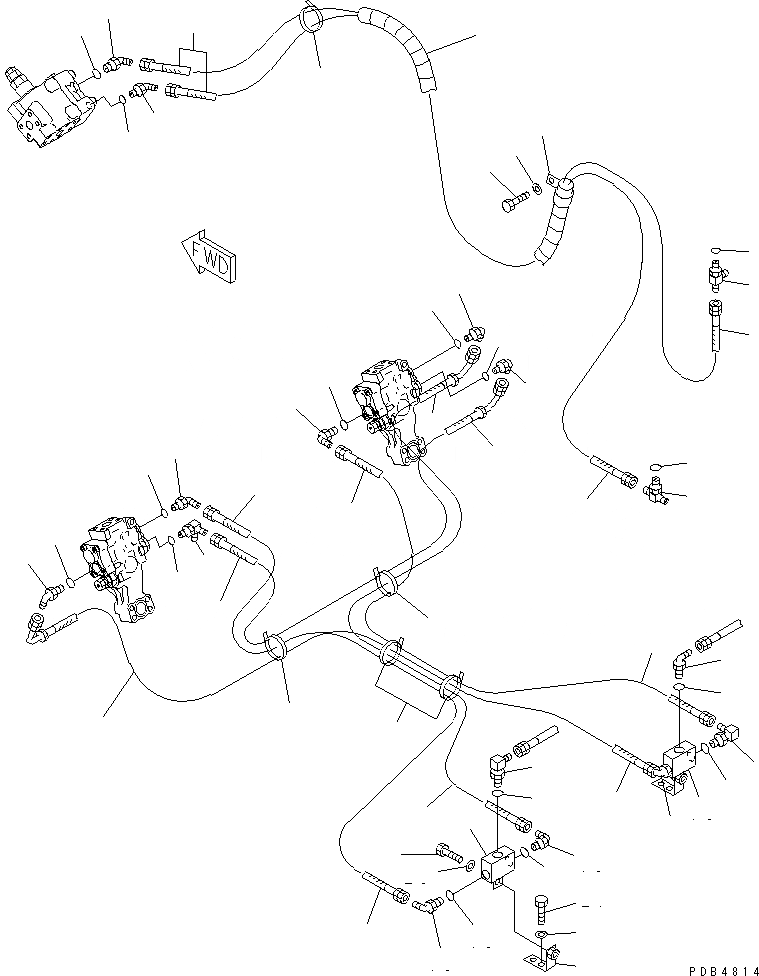 FWD

PDB4814