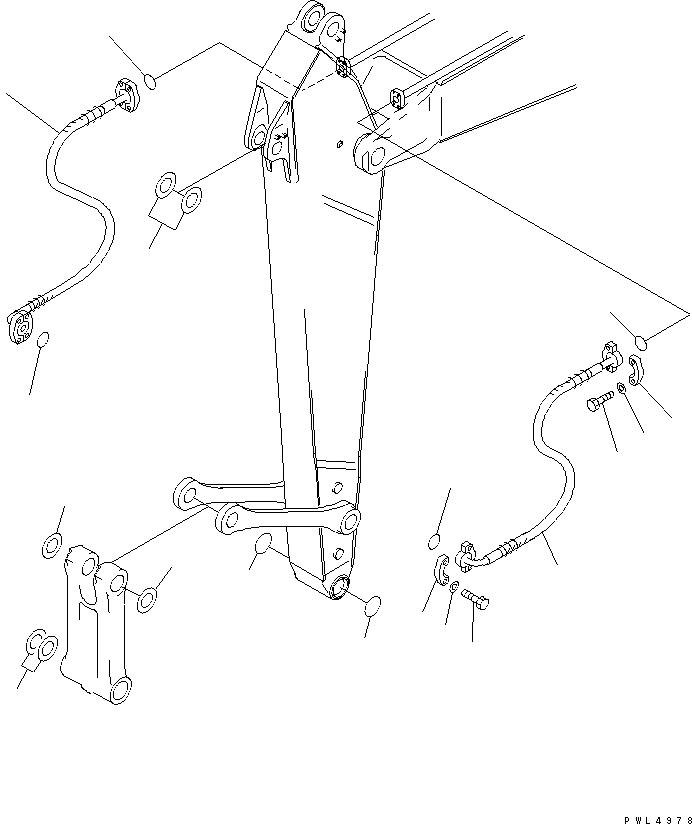 PWL4978