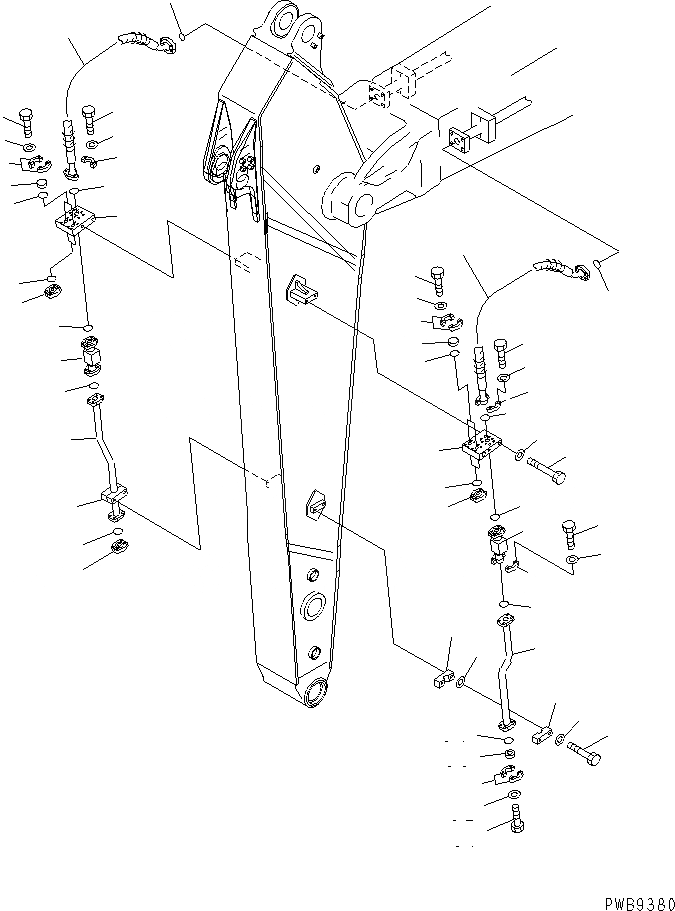 PWB9380