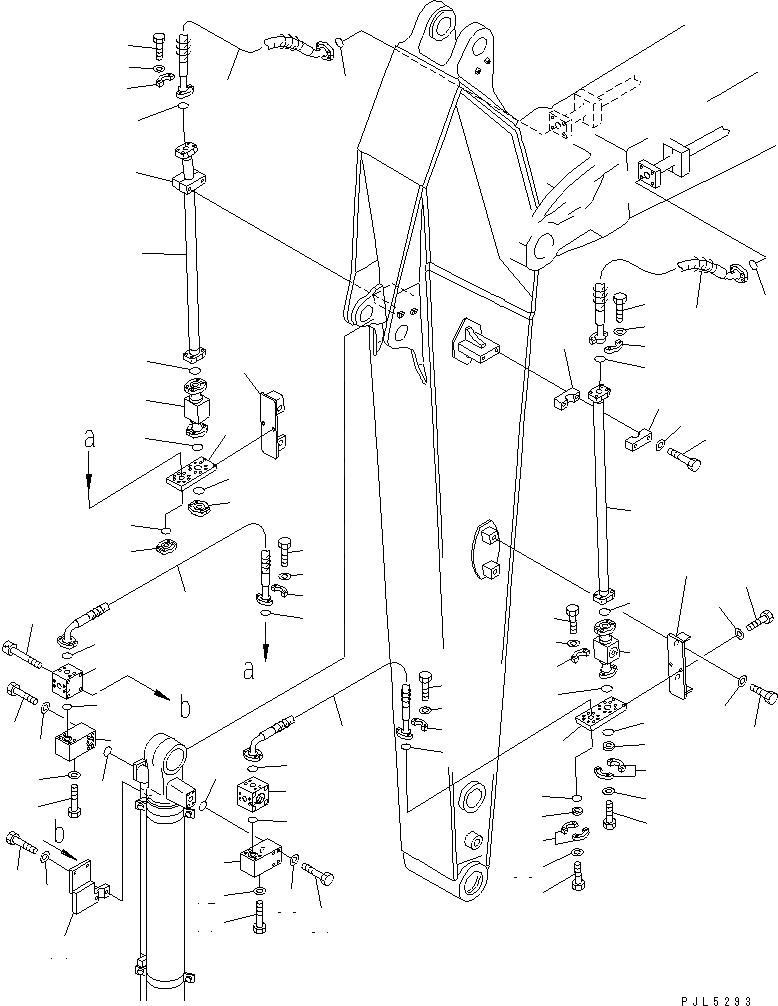 a
a
b
b
PJL5293