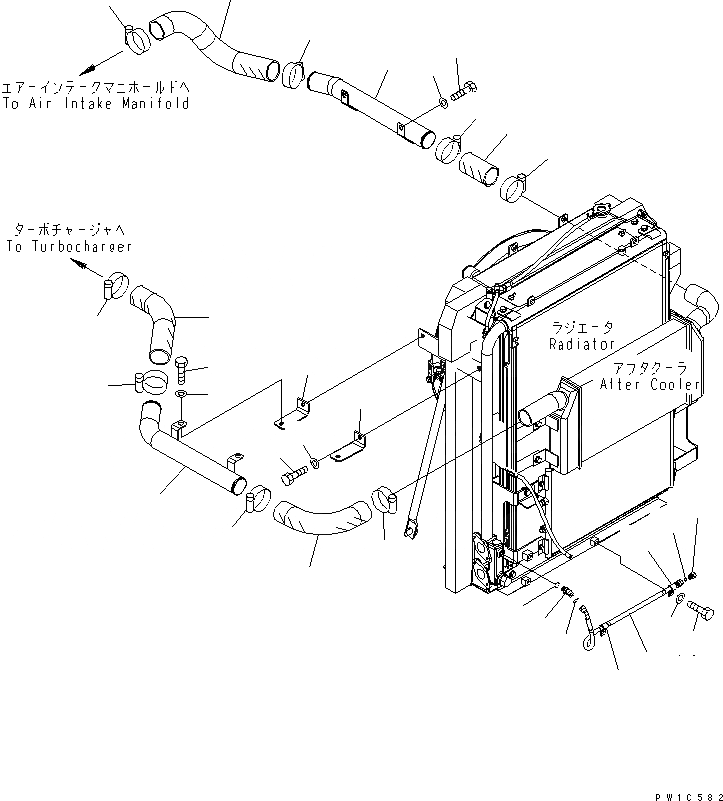 エアーインテークマニホールドへ
To Air Intake Manifold

ターボチャージャへ
To Turbocharger

ラジエータ
Radiator

アフタクーラ
After Cooler

PW1C582