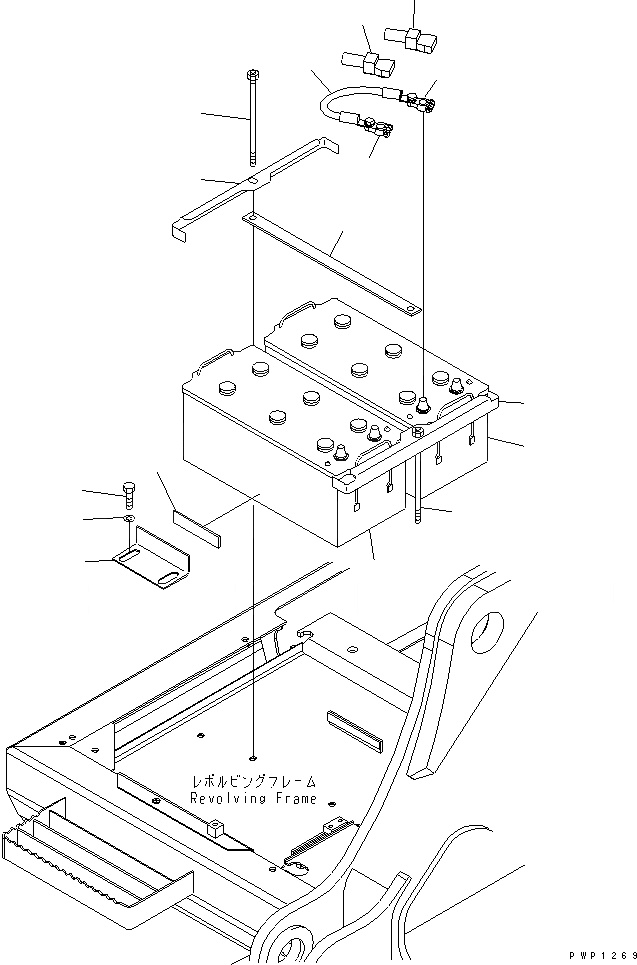 レボルビングフレーム
Revolving Frame

PWP1269