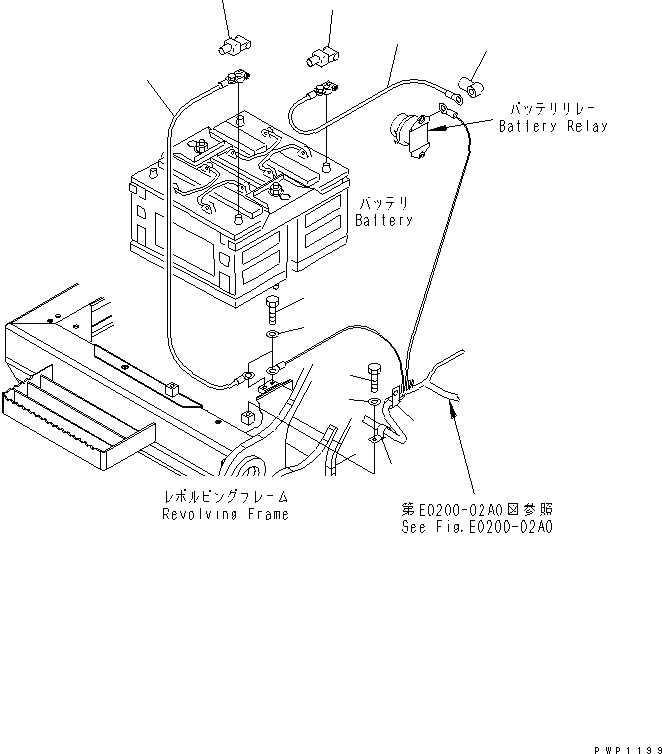 バッテリリレー
Battery Relay

バッテリ
Battery

レボルビングフレーム
Revolving Frame

第E0200-02A0図参照
See Fig.E0200-02A0

PWP1199