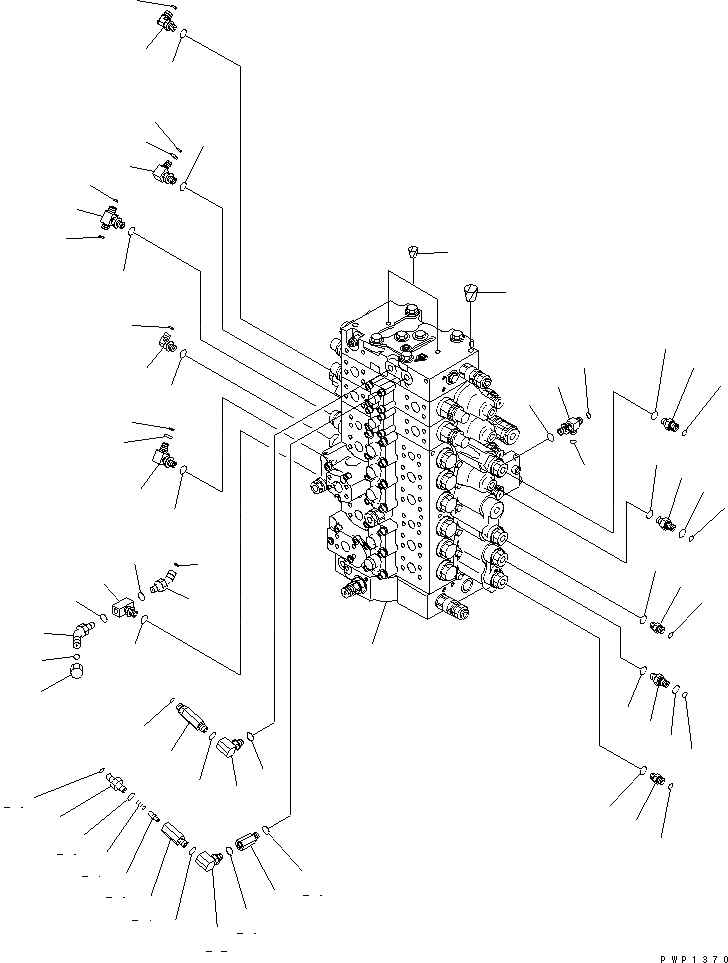 PWP1370