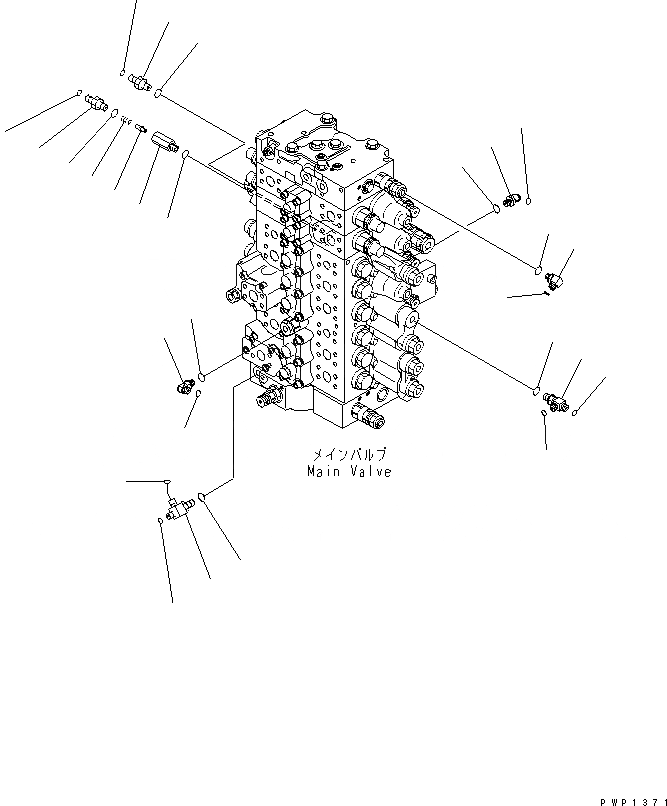 メインバルブ
Main Valve

PWP1371