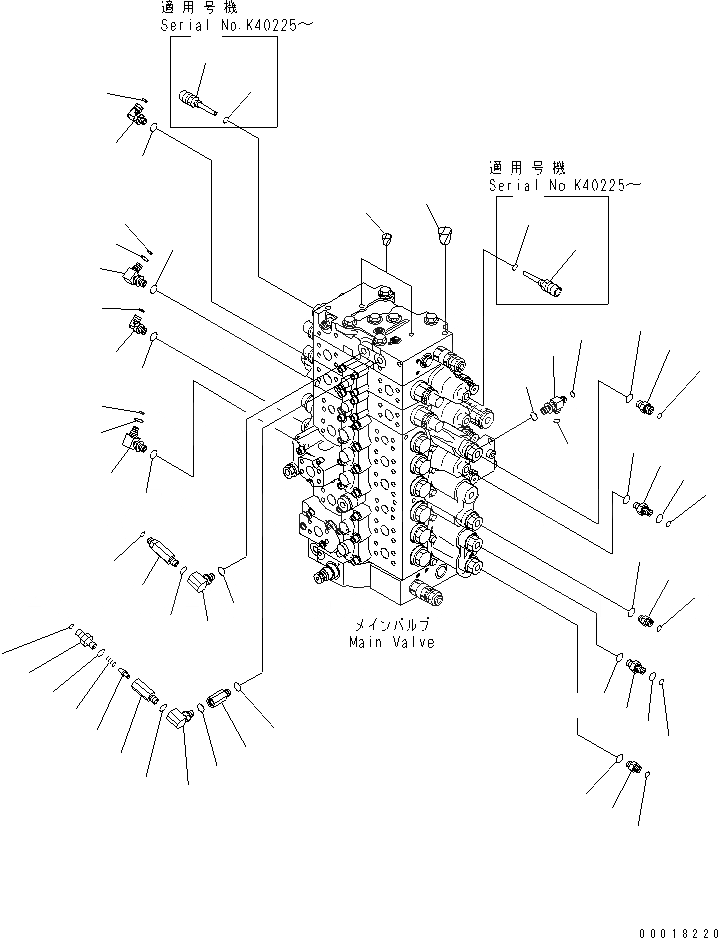 適用号機
Serial No.K40225～

適用号機
Serial No K40225～

メインバルブ
Main Valve

00018220