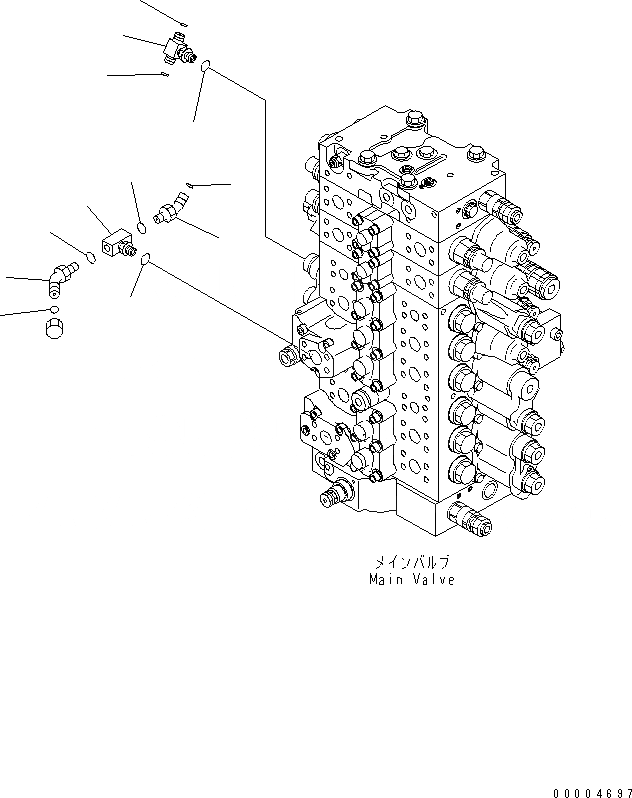 メインバルブ
Main Valve

00004697