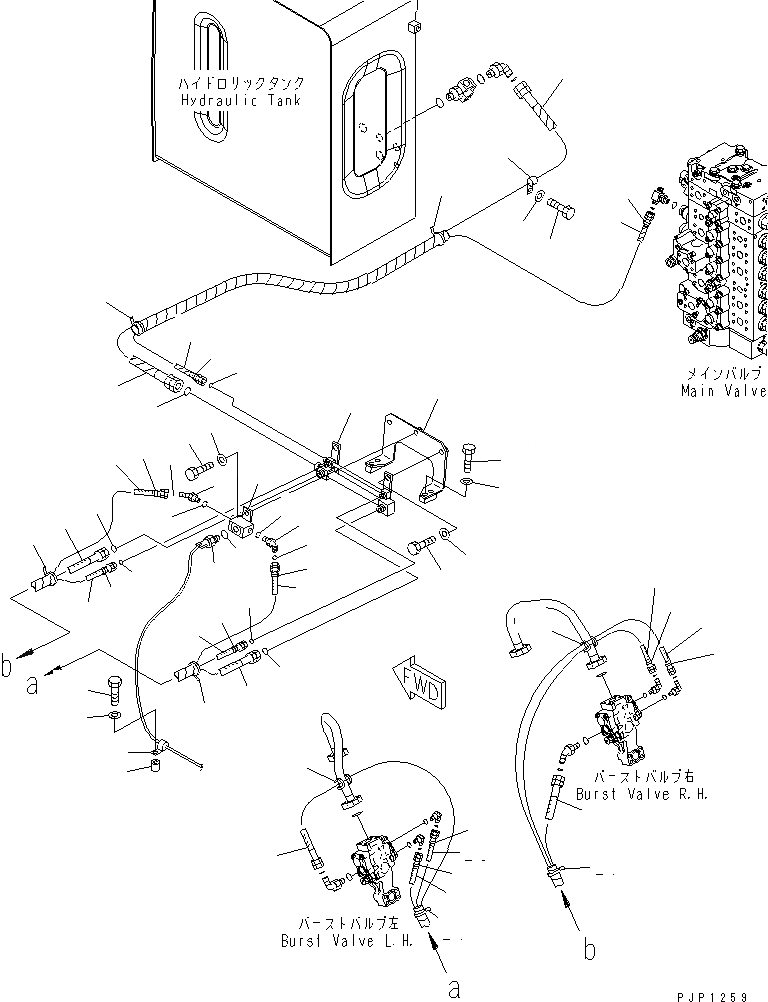 ハイドロリックタンク
Hydraulic Tank

メインバルブ
Main Valve

b
a

FWD

バーストバルブ右
Burst Valve R.H.

バーストバルブ左
Burst Valve L.H.

a

b

PJP1259