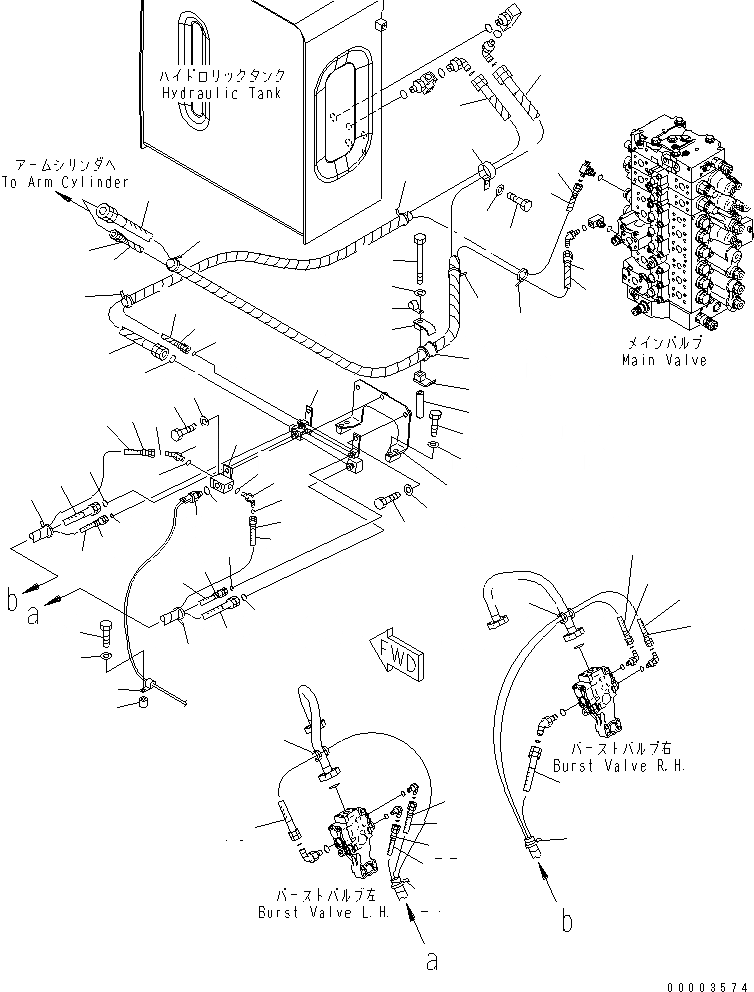 ハイドロリックタンク
Hydraulic Tank

アームシリンダへ
To Arm Cylinder

メインバルブ
Main Valve

b
a

FWD

バーストバルブ右
Burst Valve R.H.

バーストバルブ左
Burst Valve L.H.

a

b

00003574