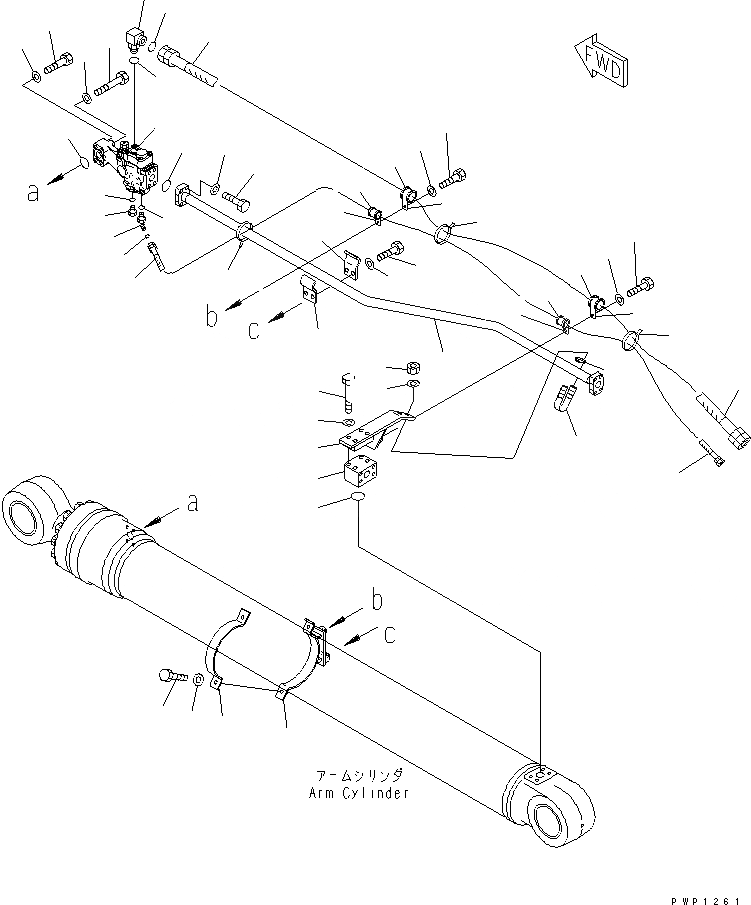 FWD

a

b

c

a

b

c

アームシリンダ
Arm Cylinder

PWP1261