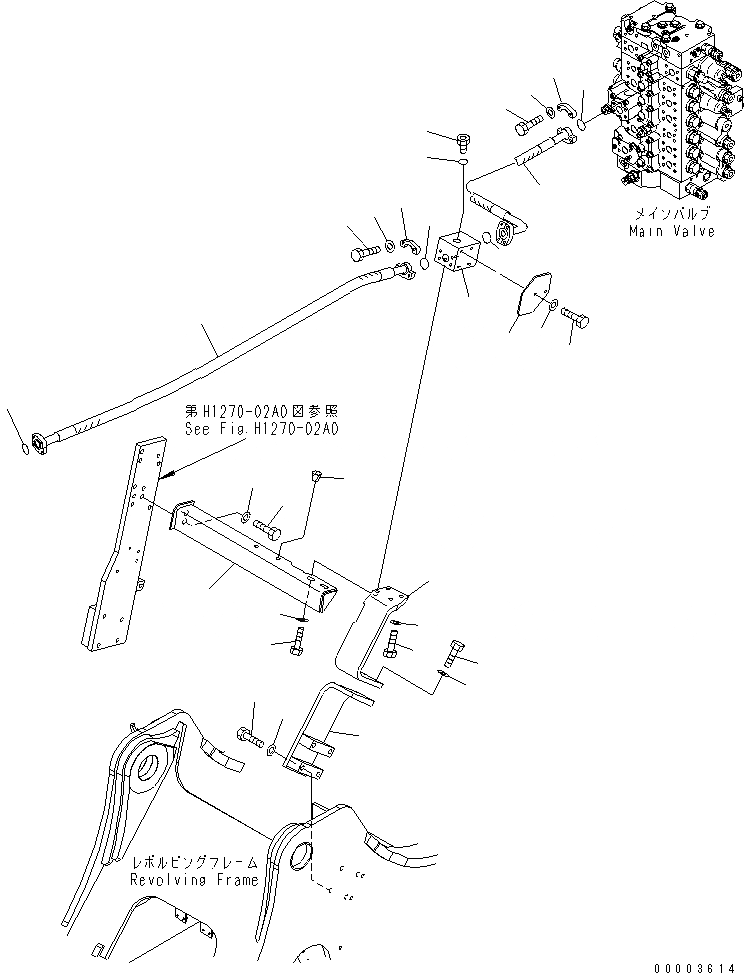 メインバルブ
Main Valve

第H1270-02A0図参照
See Fig.H1270-02A0

レボルビングフレーム
Revolving Frame

00003614