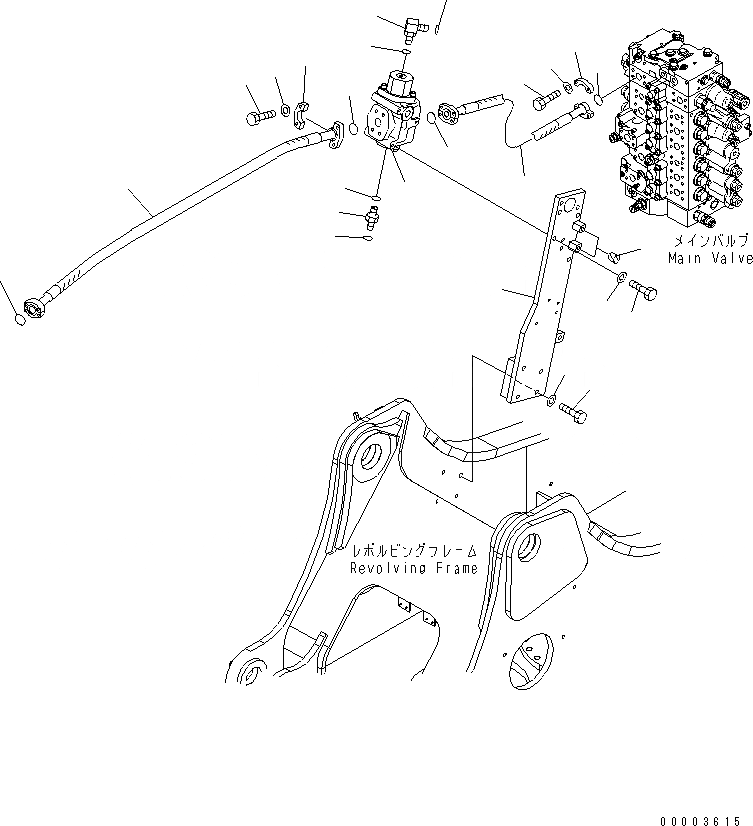 メインバルブ
Main Valve

レボルビングフレーム
Revolving Frame

00003615