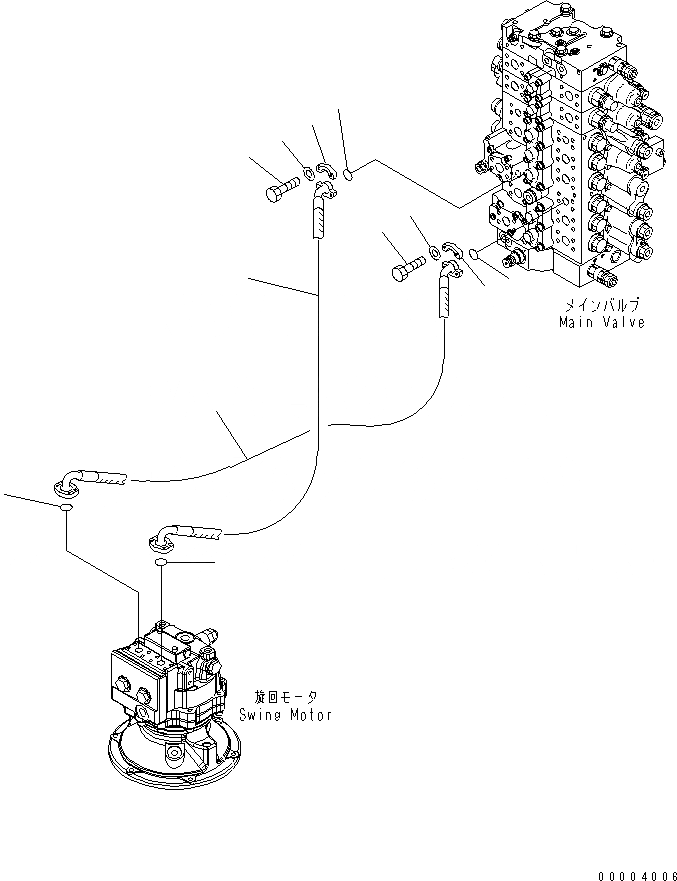 メインバルブ
Main Valve

旋回モータ
Swing Motor

00004006