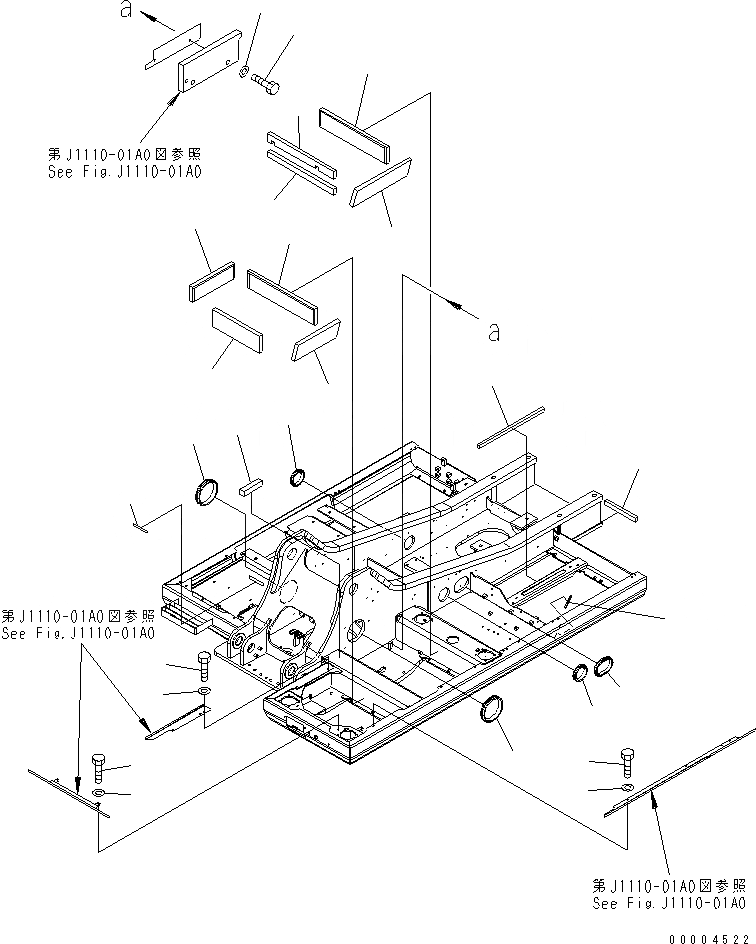 a

第J1110-01A0図参照
See Fig.J1110-01A0

a

第J1110-01A0図参照
See Fig.J1110-01A0

第J1110-01A0図参照
See Fig.J1110-01A0

00004522