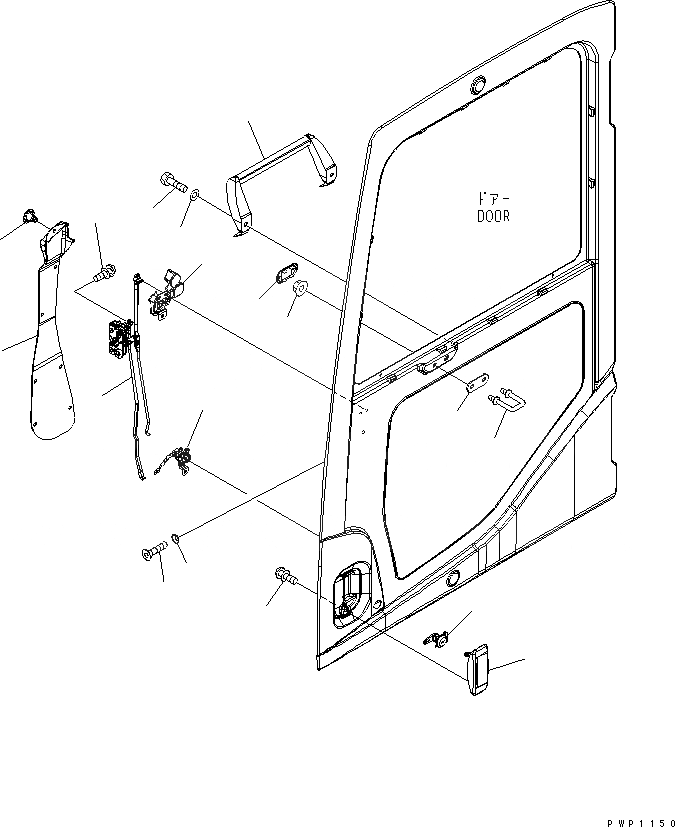 ドアー
DOOR

PWP1150