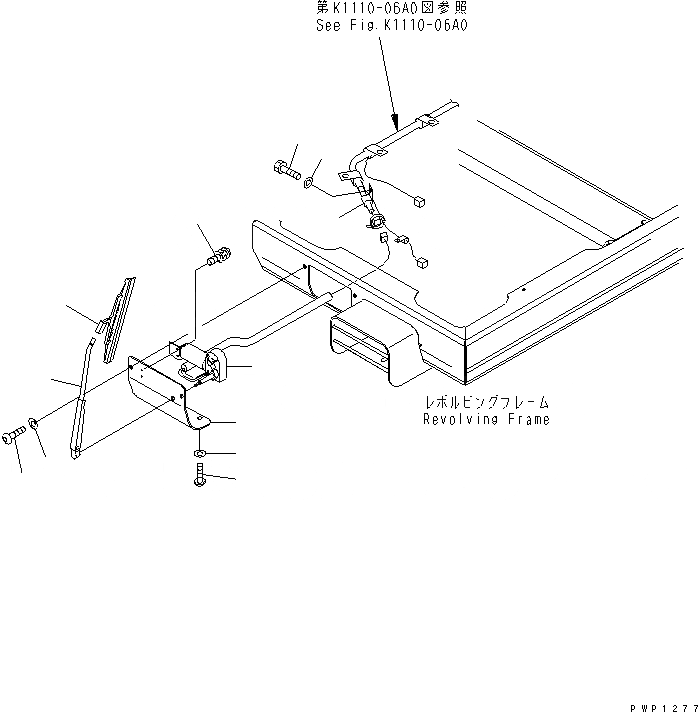 第K1110-06A0図参照
See Fig.K1110-06A0

レボルビングフレーム
Revolving Frame

PWP1277