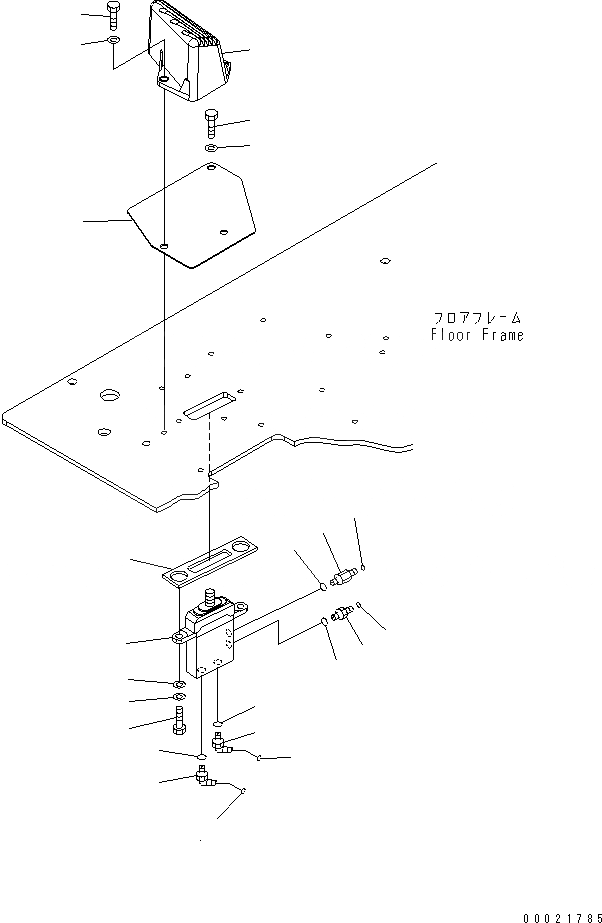 フロアフレーム
Floor Frame

00021785