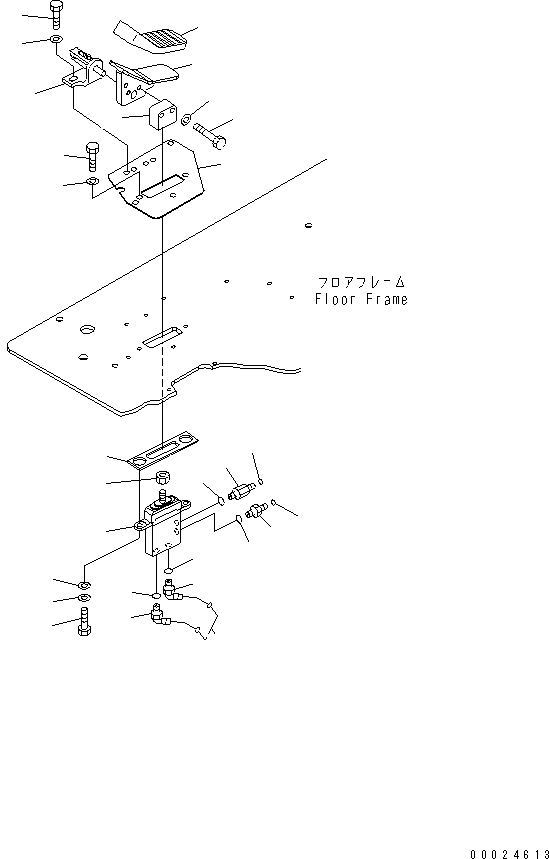 フロアフレーム
Floor Frame

00024613