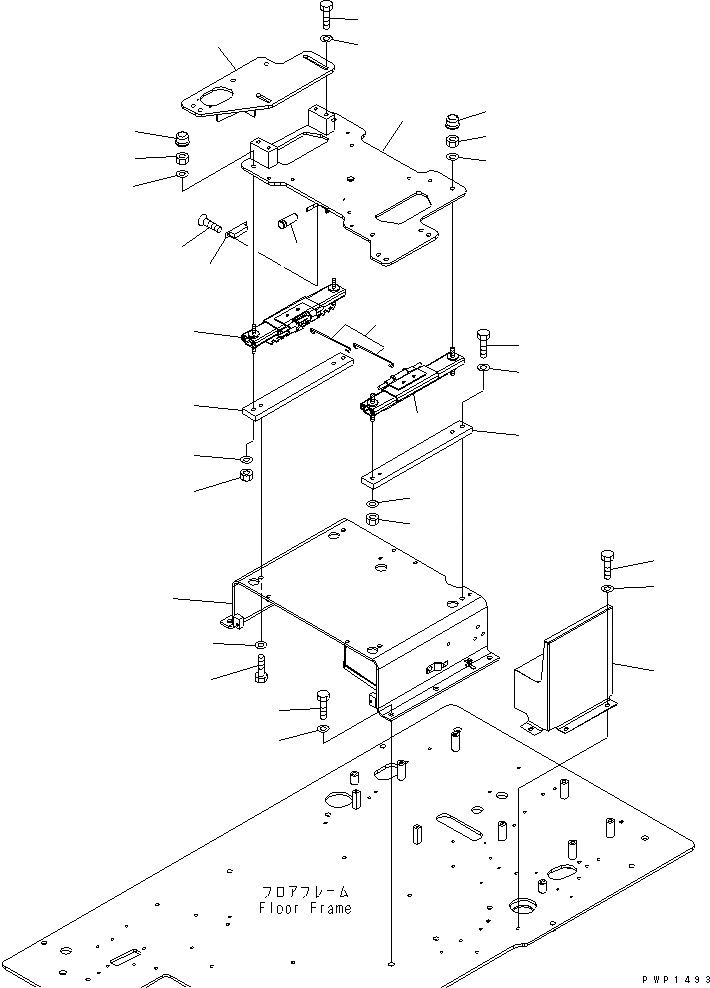 フロアフレーム
Floor Frame

PWP1493