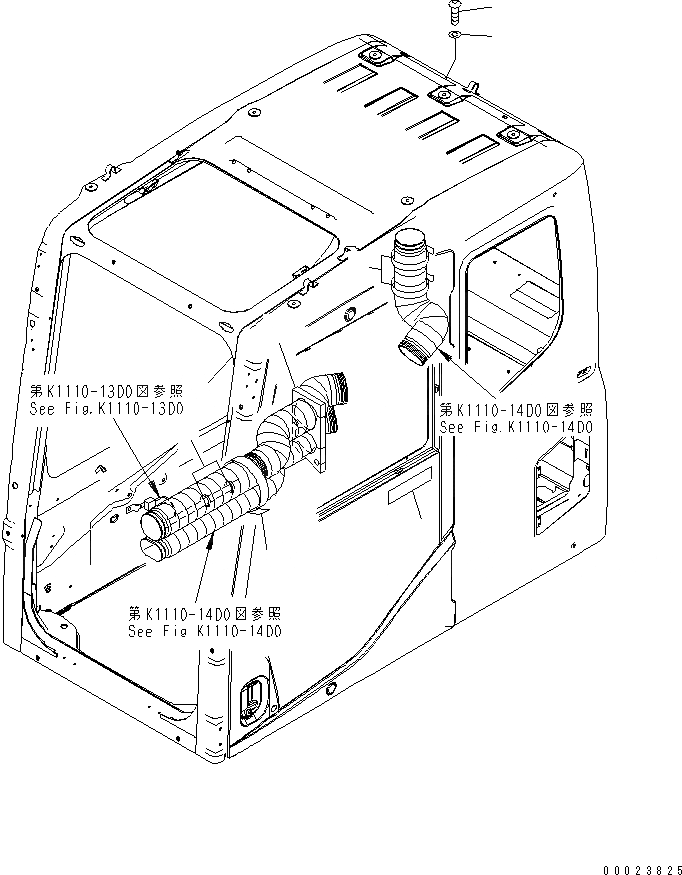 第K1110-13D0図参照
See Fig.K1110-13D0

第K1110-14D0図参照
See Fig.K1110-14D0

第K1110-14D0図参照
See Fig K1110-14D0

00023825