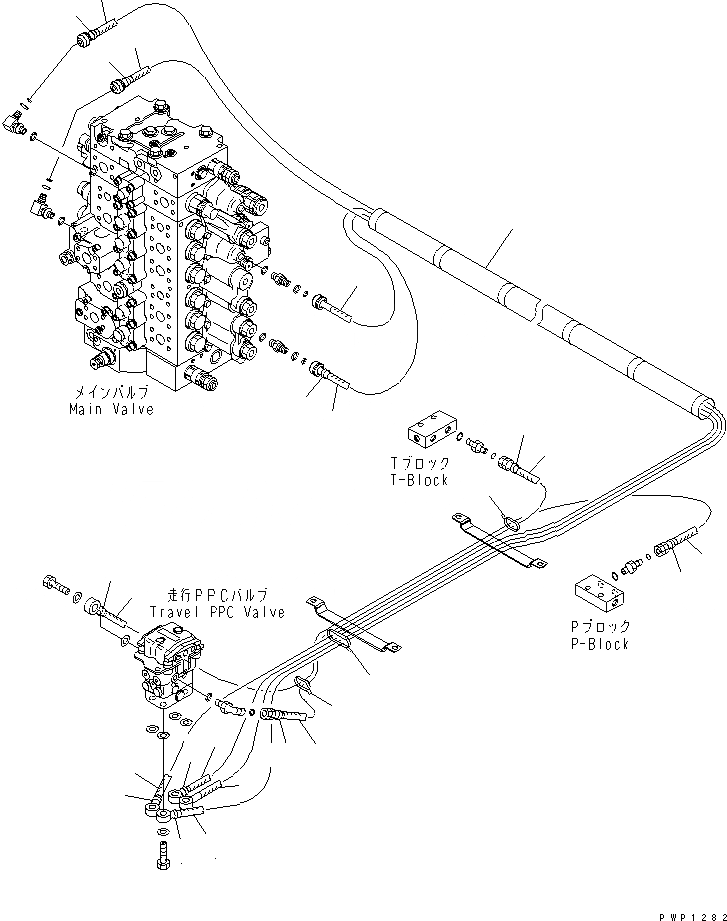 メインバルブ
Main Valve

Tブロック
T-Block

走行PPCバルブ
Travel PPC Valve

Pブロック
P-Block

PWP1282