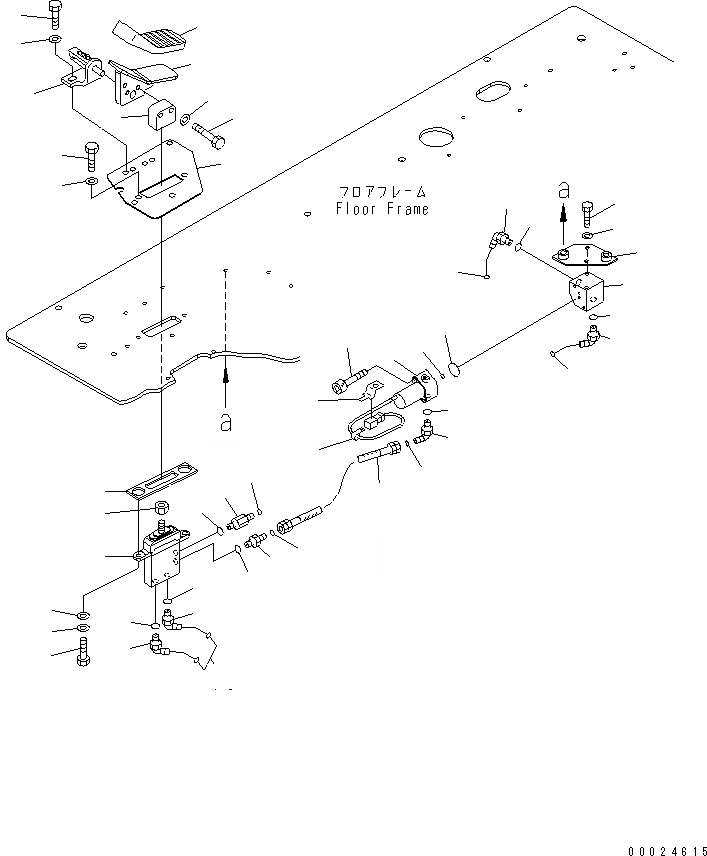 フロアフレーム
Floor Frame

a

a

00024615