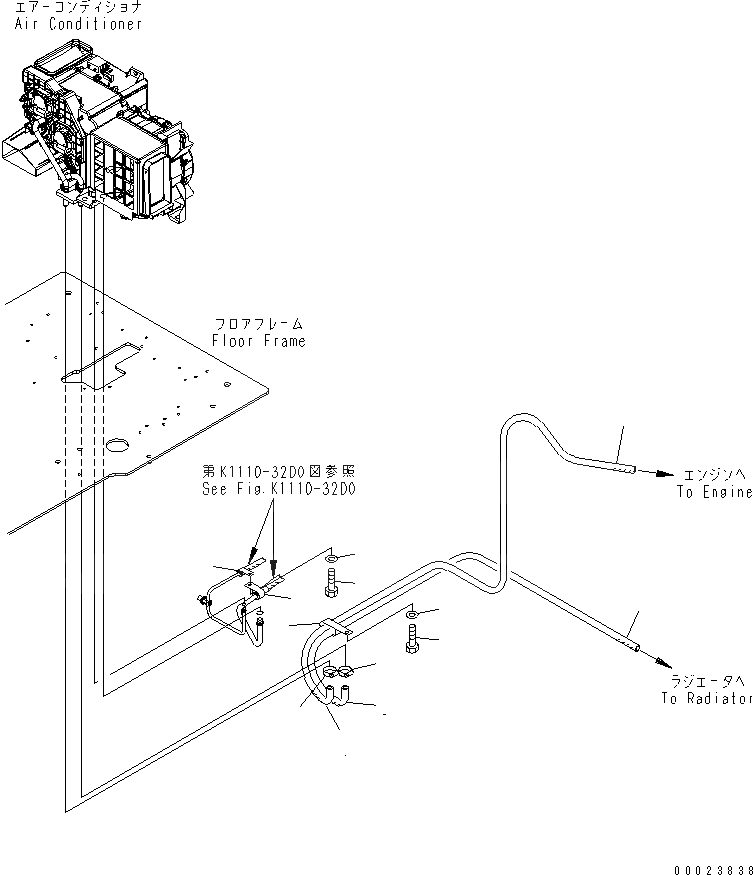 エアーコンディショナ
Air Conditioner

フロアフレーム
Floor Frame

第K1110-32D0図参照
See Fig.K1110-32D0

エンジンへ
To Engine

ラジエータへ
To Radiator

00023838