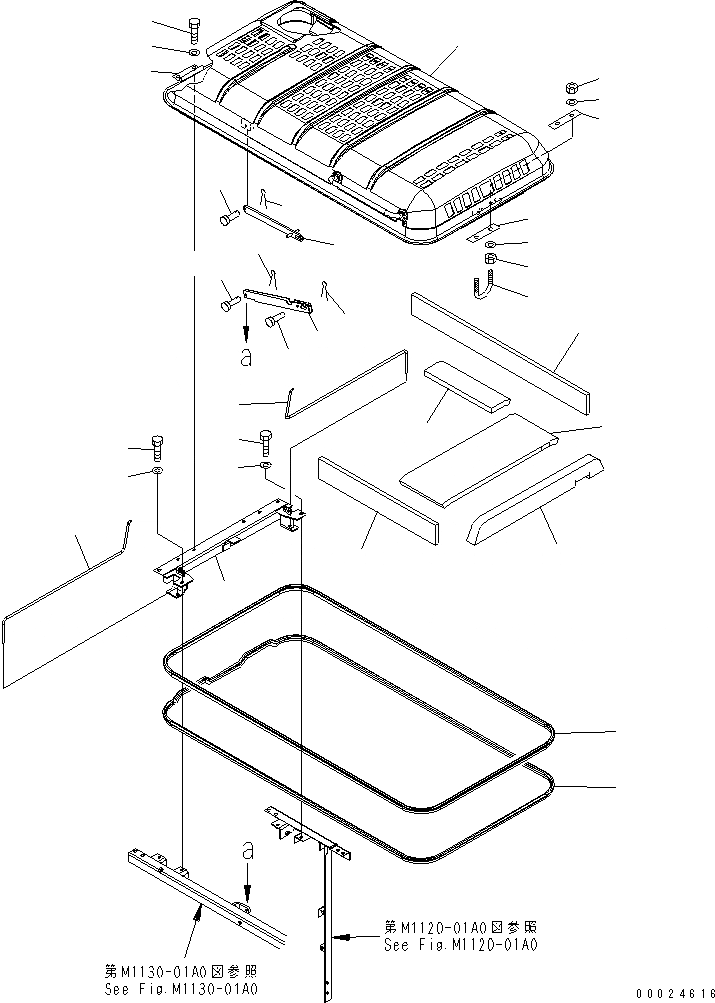 a

a

第M1120-01A0図参照
See Fig.M1120-01A0

第M1130-01A0図参照
See Fig.M1130-01A0

00024616